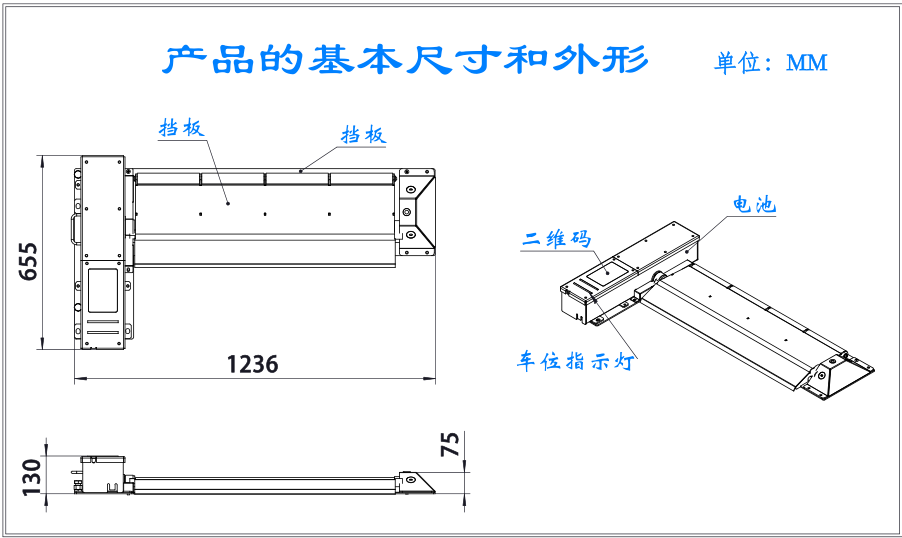 产品的基本尺寸和外形

单位：MM

挡板

挡板

655

1236

电池

二维码

车位指示灯

130

75